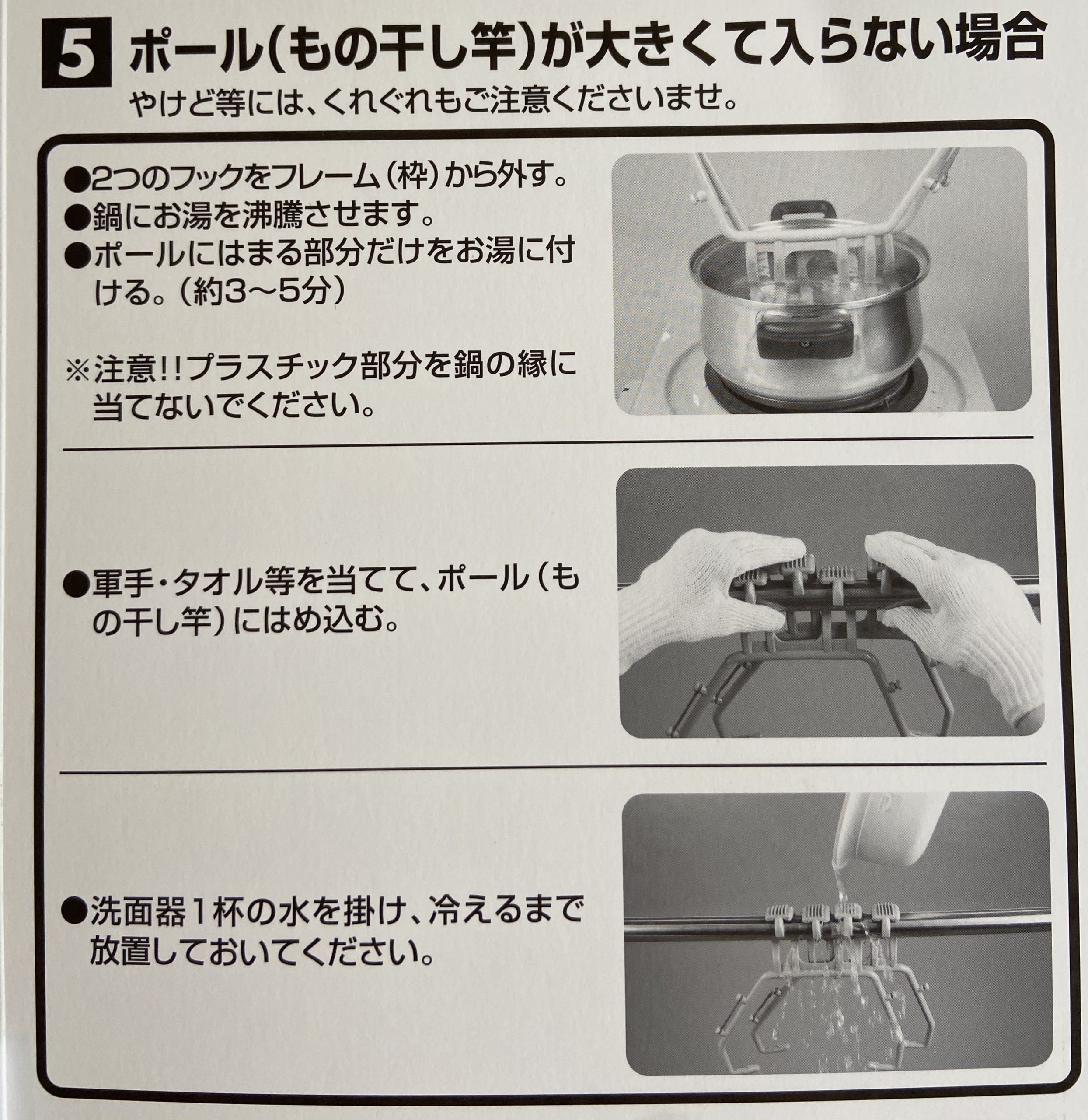 5 ポール(もの干し竿)が大きくて入らない場合
やけど等には、くれぐれもご注意くださいませ。

●2つのフックをフレーム(枠)から外す。
●鍋にお湯を沸騰させます。
●ポールにはまる部分だけをお湯に付ける。(約3〜5分)

※注意!!プラスチック部分を鍋の縁に当てないでください。

●軍手・タオル等を当てて、ポール(もの干し竿)にはめ込む。

●洗面器1杯の水を掛け、冷えるまで放置しておいてください。